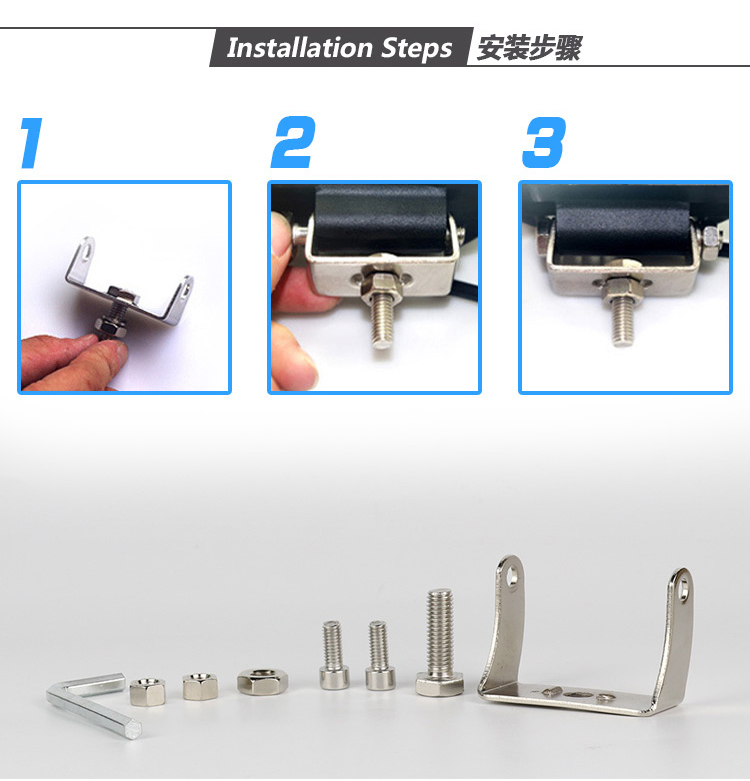 Installation Steps 安装步骤

1

2

3