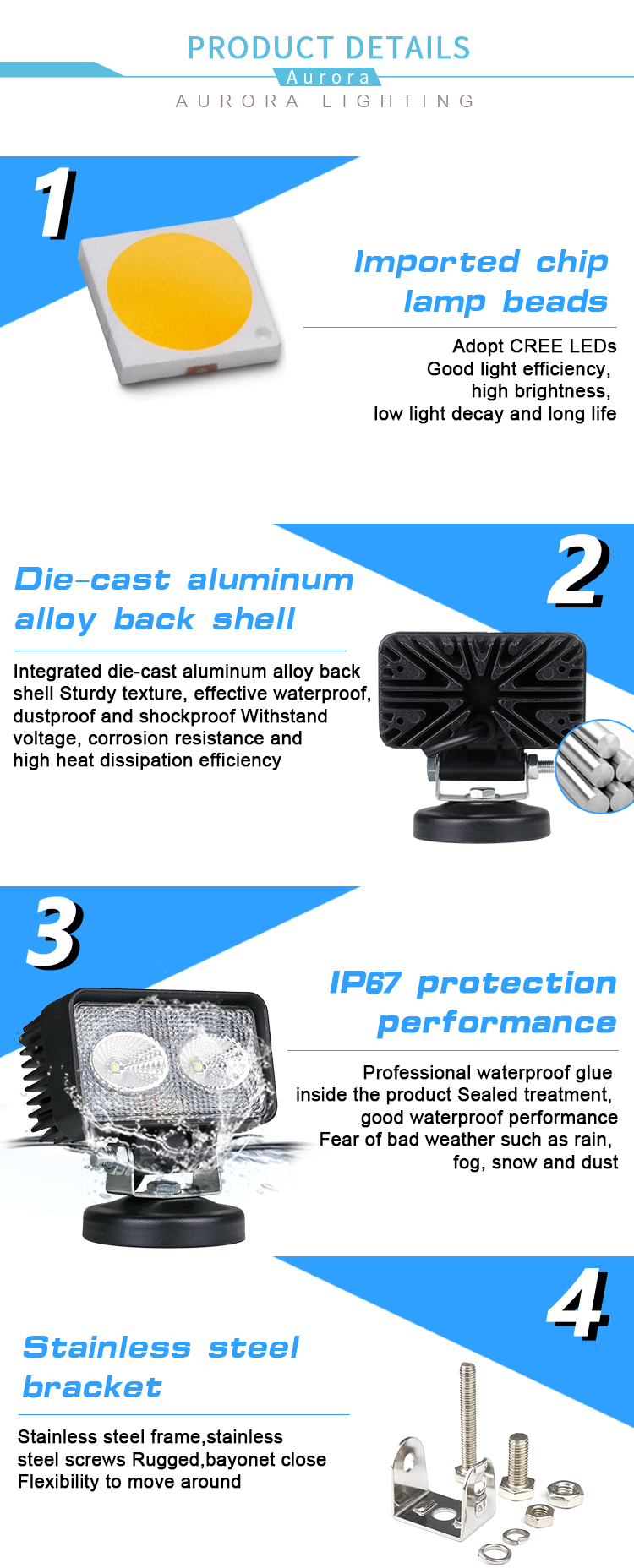 PRODUCT DETAILS
Aurora
AURORA LIGHTING

1

Imported chip lamp beads

Adopt CREE LEDs
Good light efficiency,
high brightness,
low light decay and long life

2

Die-cast aluminum alloy back shell

Integrated die-cast aluminum alloy back shell Sturdy texture, effective waterproof, dustproof and shockproof Withstand voltage, corrosion resistance and high heat dissipation efficiency

3

IP67 protection performance

Professional waterproof glue inside the product Sealed treatment, good waterproof performance
Fear of bad weather such as rain, fog, snow and dust

4

Stainless steel bracket

Stainless steel frame,stainless steel screws Rugged,bayonet close Flexibility to move around