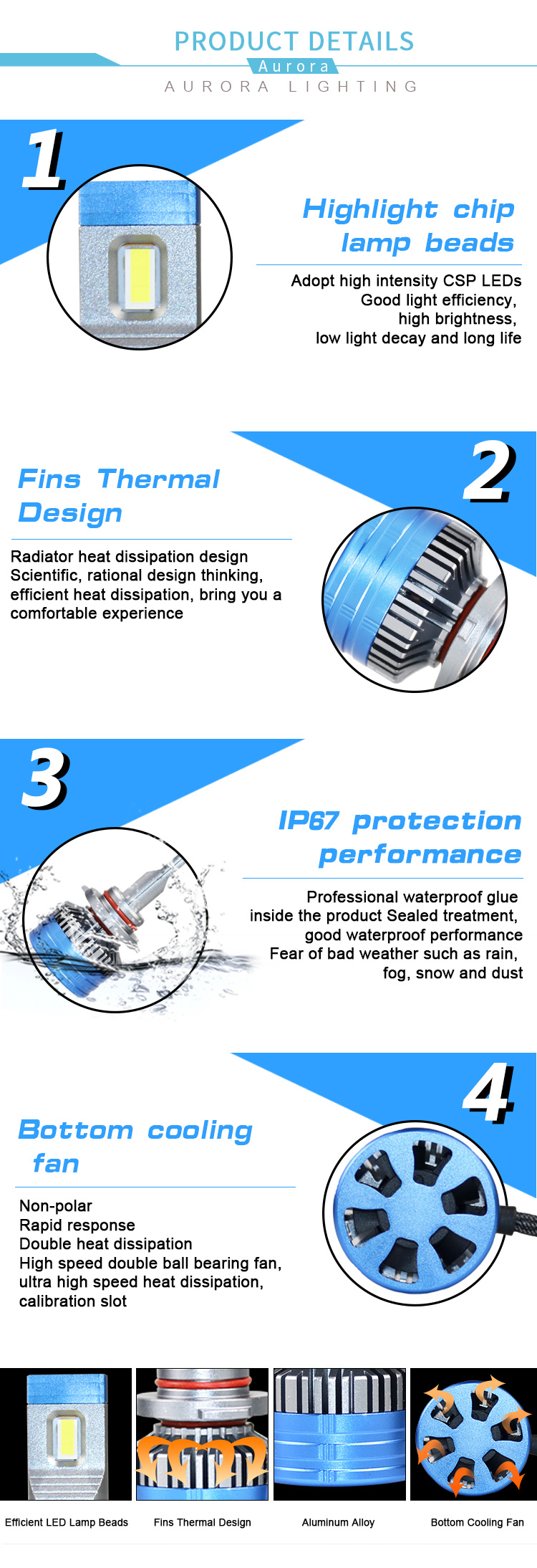 PRODUCT DETAILS
Aurora
AURORA LIGHTING

1

Highlight chip lamp beads

Adopt high intensity CSP LEDs
Good light efficiency,
high brightness,
low light decay and long life

2

Fins Thermal Design

Radiator heat dissipation design
Scientific, rational design thinking, efficient heat dissipation, bring you a comfortable experience

3

IP67 protection performance

Professional waterproof glue
inside the product Sealed treatment,
good waterproof performance
Fear of bad weather such as rain,
fog, snow and dust

4

Bottom cooling fan

Non-polar
Rapid response
Double heat dissipation
High speed double ball bearing fan,
ultra high speed heat dissipation,
calibration slot

Efficient LED Lamp Beads

Fins Thermal Design

Aluminum Alloy

Bottom Cooling Fan