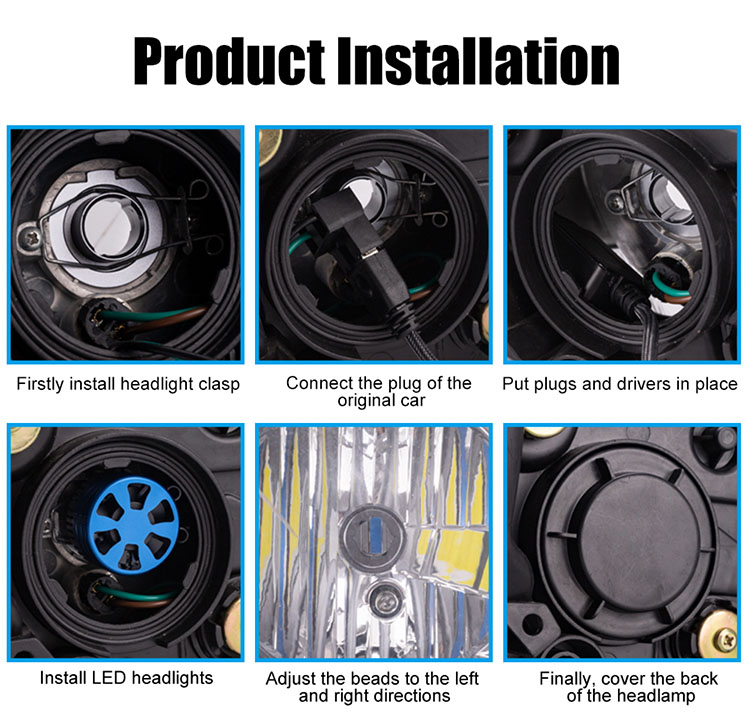 Product Installation

Firstly install headlight clasp

Connect the plug of the original car

Put plugs and drivers in place

Install LED headlights

Adjust the beads to the left and right directions

Finally, cover the back of the headlamp